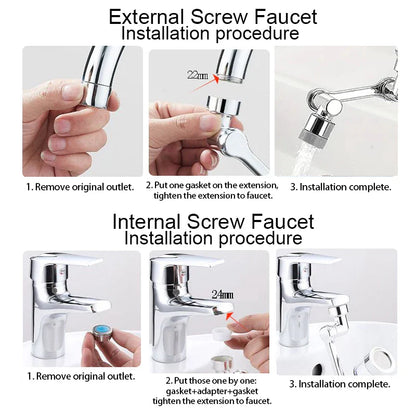 External Screw Faucet
Installation procedure

22mm

1. Remove original outlet.

2. Put one gasket on the extension, tighten the extension to faucet.

3. Installation complete.

Internal Screw Faucet
Installation procedure

24mm

1. Remove original outlet.

2. Put those one by one: gasket+adapter+gasket tighten the extension to faucet.

3. Installation complete.